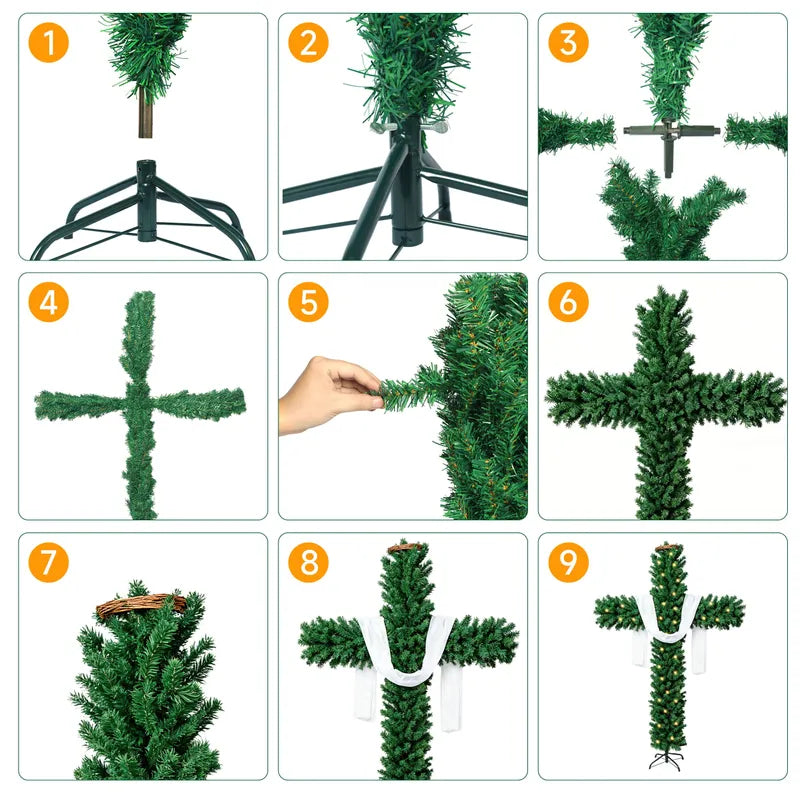 1

2

3

4

5

6

7

8

9