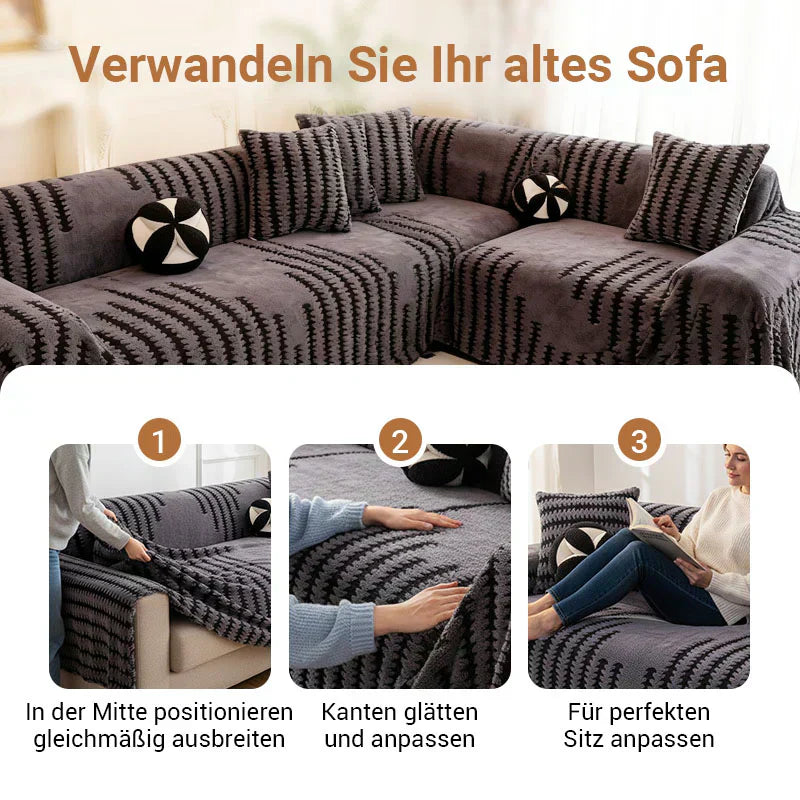 Verwandeln Sie Ihr altes Sofa

1

In der Mitte positionieren gleichmäßig ausbreiten

2

Kanten glätten und anpassen

3

Für perfekten Sitz anpassen